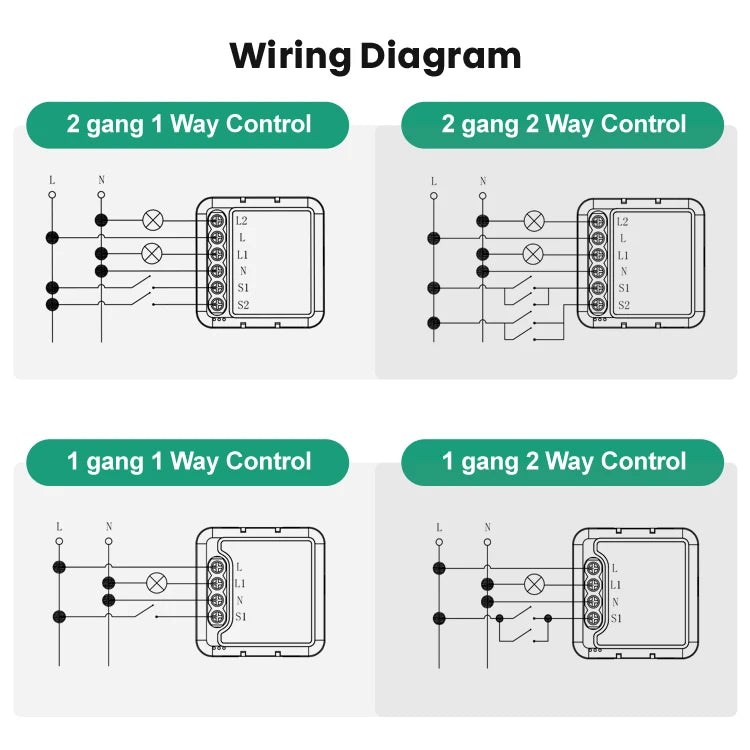 Wiring Diagram

2 gang 1 Way Control

L N

L2
L
L1
N
S1
S2

2 gang 2 Way Control

L N

L2
L
L1
N
S1
S2

1 gang 1 Way Control

L N

L
L1
N
S1

1 gang 2 Way Control

L N

L
L1
N
S1