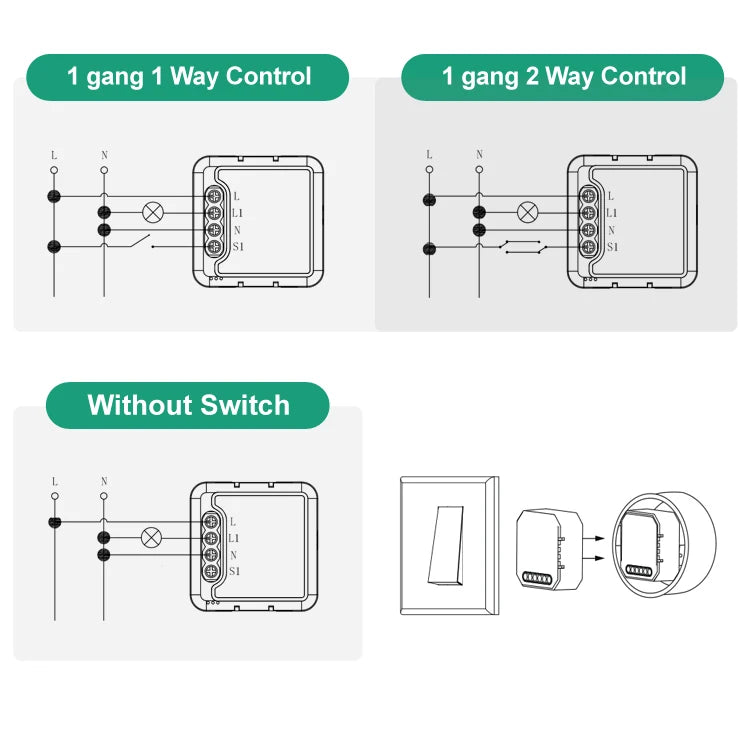 1 gang 1 Way Control

L N

L
L1
N
S1

1 gang 2 Way Control

L N

L
L1
N
S1

Without Switch

L N

L
L1
N
S1